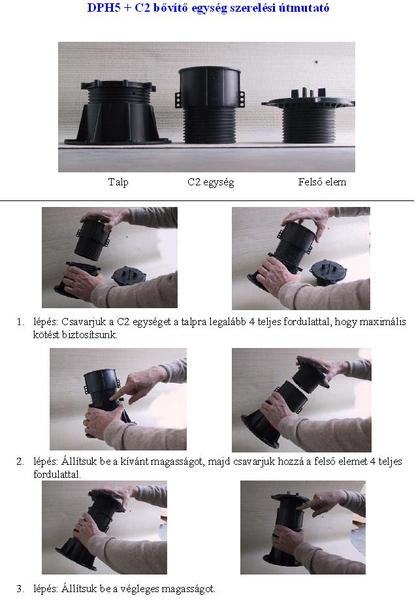 DPH5 + C2 bővítő egység szerelési útmutató

Talp

C2 egység

Felső elem

1. lépés: Csavarjuk a C2 egységet a talpra legalább 4 teljes fordulattal, hogy maximális kötést biztosítsunk.

2. lépés: Állítsuk be a kívánt magasságot, majd csavarjuk hozzá a felső elemet 4 teljes fordulattal.

3. lépés: Állítsuk be a végleges magasságot.